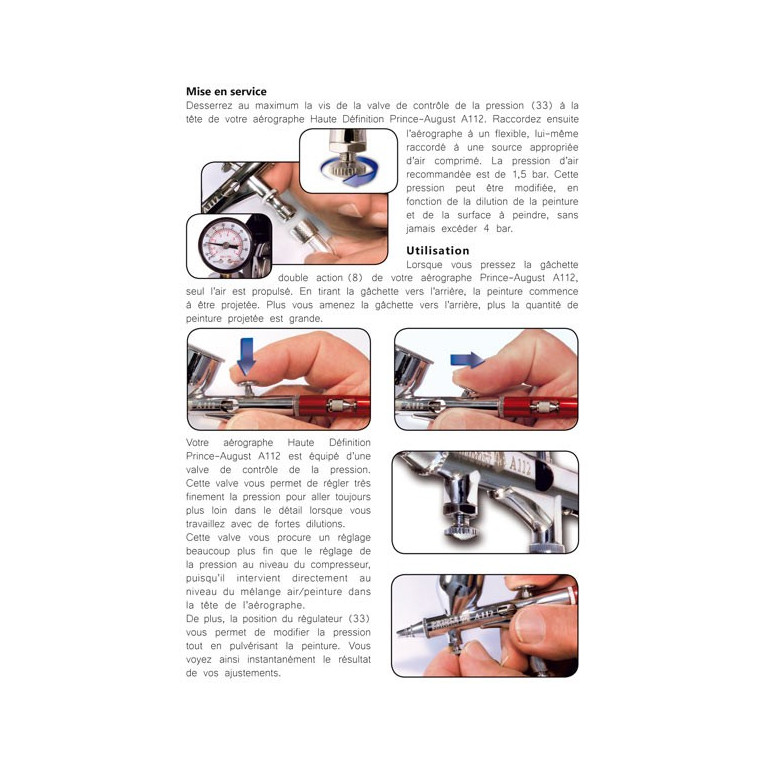 **Mise en service**

Desserrez au maximum la vis de la valve de contrôle de la pression (33) à la tête de votre aérographe Haute Définition Prince-August A112. Raccordez ensuite l'aérographe à un flexible, lui-même raccordé à une source appropriée d'air comprimé. La pression d'air recommandée est de 1,5 bar. Cette pression peut être modifiée, en fonction de la dilution de la peinture et de la surface à peindre, sans jamais excéder 4 bar.

**Utilisation**

Lorsque vous pressez la gâchette double action (8) de votre aérographe Prince-August A112, seul l'air est propulsé. En tirant la gâchette vers l'arrière, la peinture commence à être projetée. Plus vous amenez la gâchette vers l'arrière, plus la quantité de peinture projetée est grande.

Votre aérographe Haute Définition Prince-August A112 est équipé d'une valve de contrôle de la pression. Cette valve vous permet de régler très finement la pression pour aller toujours plus loin dans le détail lorsque vous travaillez avec de fortes dilutions.
Cette valve vous procure un réglage beaucoup plus fin que le réglage de la pression au niveau du compresseur, puisqu'il intervient directement au niveau du mélange air/peinture dans la tête de l'aérographe.
De plus, la position du régulateur (33) vous permet de modifier la pression tout en pulvérisant la peinture. Vous voyez ainsi instantanément le résultat de vos ajustements.

A112

A112