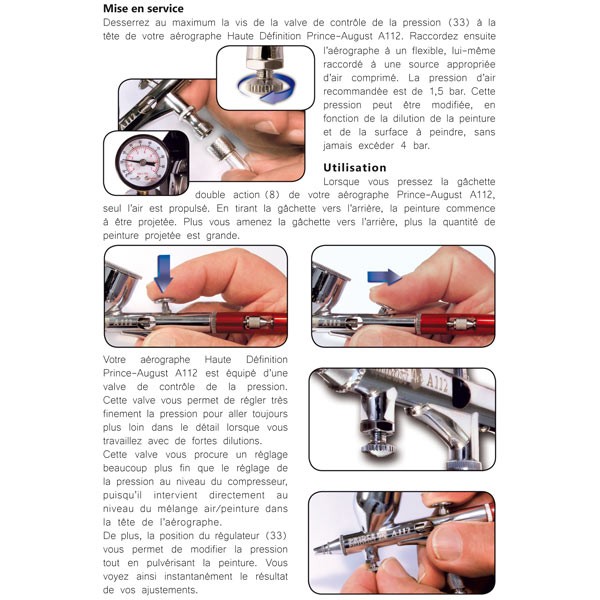 **Mise en service**
Desserrez au maximum la vis de la valve de contrôle de la pression (33) à la tête de votre aérographe Haute Définition Prince-August A112. Raccordez ensuite l'aérographe à un flexible, lui-même raccordé à une source appropriée d'air comprimé. La pression d'air recommandée est de 1,5 bar. Cette pression peut être modifiée, en fonction de la dilution de la peinture et de la surface à peindre, sans jamais excéder 4 bar.

**Utilisation**
Lorsque vous pressez la gâchette double action (8) de votre aérographe Prince-August A112, seul l'air est propulsé. En tirant la gâchette vers l'arrière, la peinture commence à être projetée. Plus vous amenez la gâchette vers l'arrière, plus la quantité de peinture projetée est grande.

A112

A112

Votre aérographe Haute Définition Prince-August A112 est équipé d'une valve de contrôle de la pression. Cette valve vous permet de régler très finement la pression pour aller toujours plus loin dans le détail lorsque vous travaillez avec de fortes dilutions.
Cette valve vous procure un réglage beaucoup plus fin que le réglage de la pression au niveau du compresseur, puisqu'il intervient directement au niveau du mélange air/peinture dans la tête de l'aérographe.
De plus, la position du régulateur (33) vous permet de modifier la pression tout en pulvérisant la peinture. Vous voyez ainsi instantanément le résultat de vos ajustements.

A112

A112