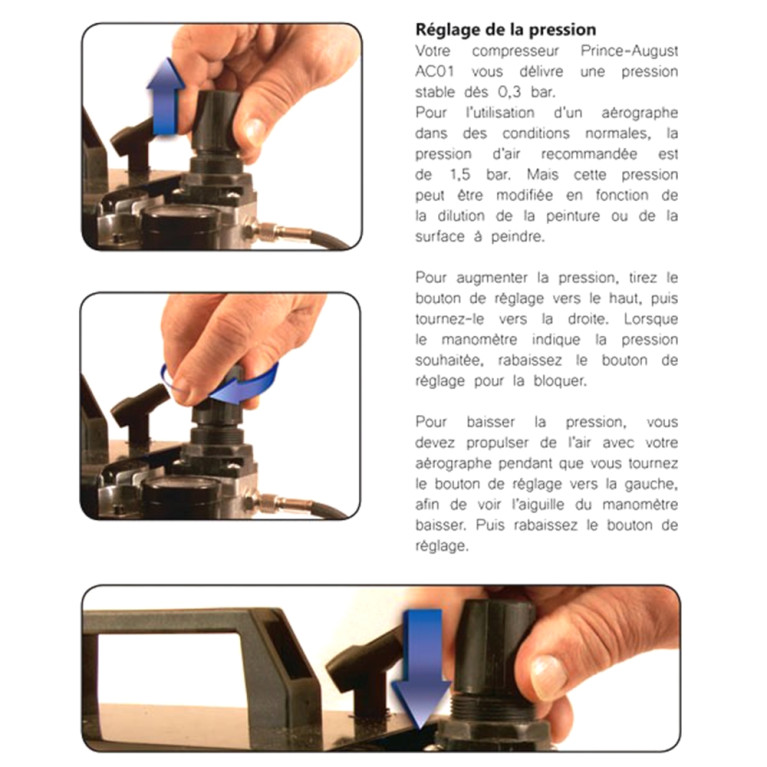 **Réglage de la pression**

Votre compresseur Prince-August AC01 vous délivre une pression stable dès 0,3 bar.
Pour l'utilisation d'un aérographe dans des conditions normales, la pression d'air recommandée est de 1,5 bar. Mais cette pression peut être modifiée en fonction de la dilution de la peinture ou de la surface à peindre.

Pour augmenter la pression, tirez le bouton de réglage vers le haut, puis tournez-le vers la droite. Lorsque le manomètre indique la pression souhaitée, rabaissez le bouton de réglage pour la bloquer.

Pour baisser la pression, vous devez propulser de l'air avec votre aérographe pendant que vous tournez le bouton de réglage vers la gauche, afin de voir l'aiguille du manomètre baisser. Puis rabaissez le bouton de réglage.